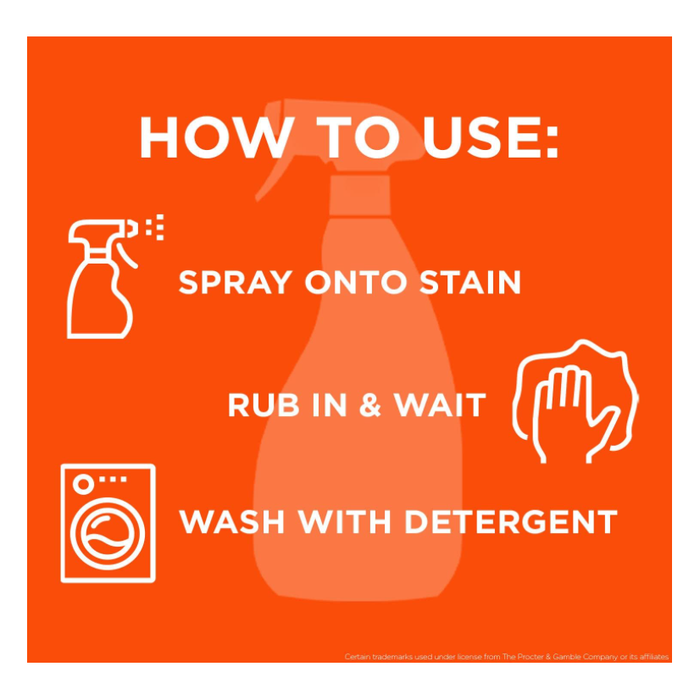 HOW TO USE:

SPRAY ONTO STAIN

RUB IN & WAIT

WASH WITH DETERGENT

Certain trademarks used under license from The Procter & Gamble Company or its affiliates