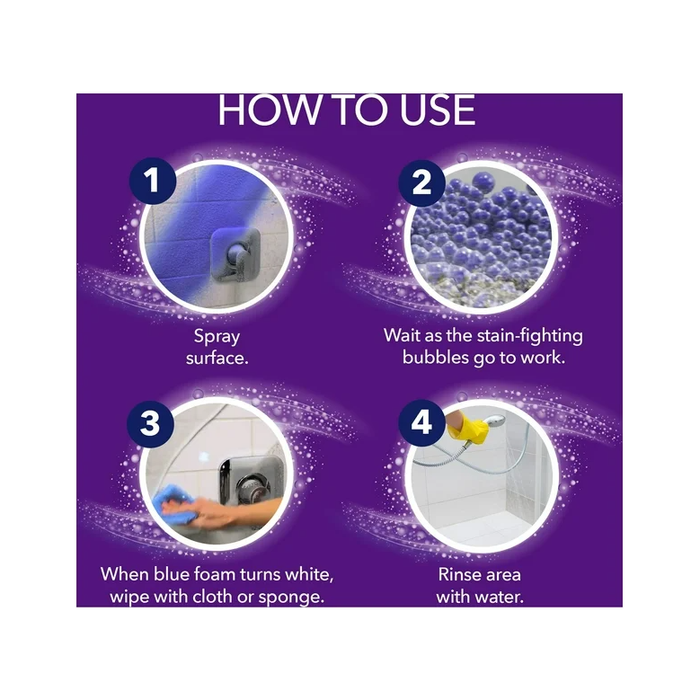 HOW TO USE

1
Spray surface.

2
Wait as the stain-fighting bubbles go to work.

3
When blue foam turns white, wipe with cloth or sponge.

4
Rinse area with water.